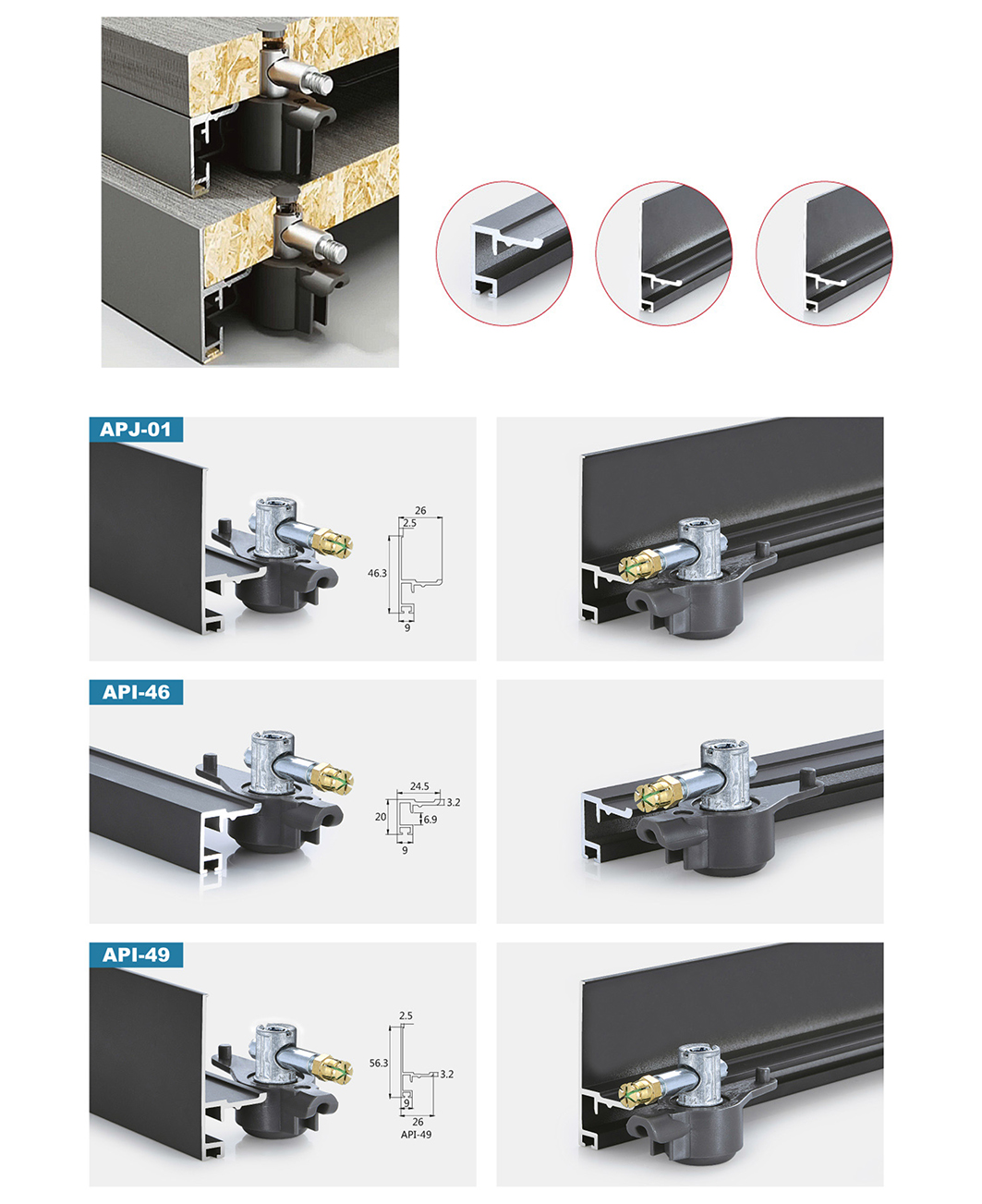 APJ-01

26
2.5
46.3
9

API-46

24.5
3.2
20
6.9
9

API-49

2.5
56.3
3.2
9
26
API-49